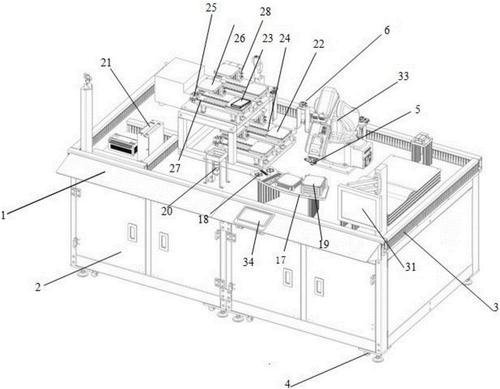 25
28
26
23
24
22
6
21
33
5
27
20
18
1
34
17
19
31
2
3
4