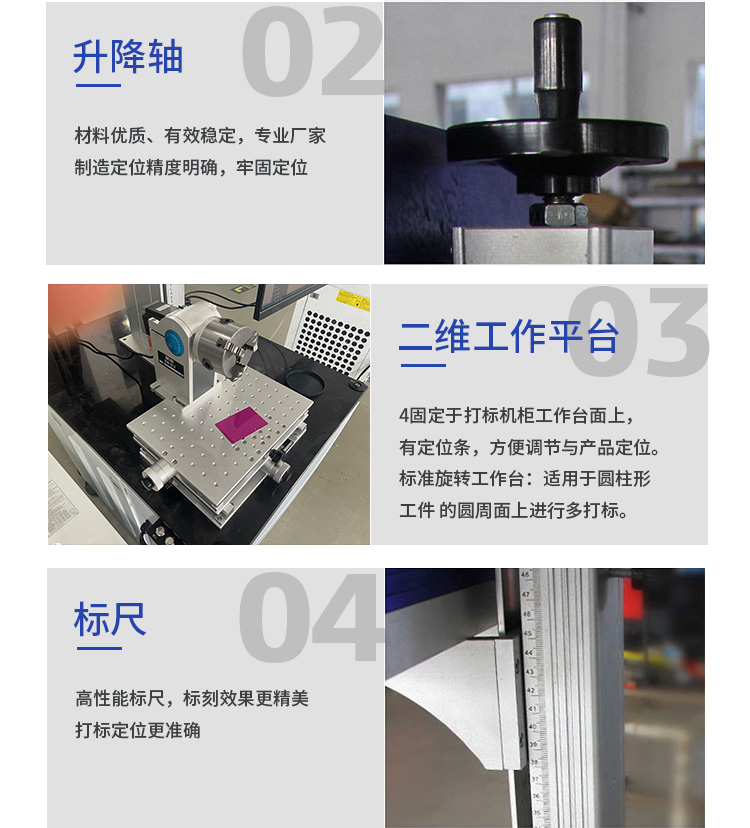 02

升降轴

材料优质、有效稳定，专业厂家制造定位精度明确，牢固定位

03

二维工作平台

4固定于打标机柜工作台面上，有定位条，方便调节与产品定位。标准旋转工作台：适用于圆柱形工件 的圆周面上进行多打标。

04

标尺

高性能标尺，标刻效果更精美打标定位更准确

48
47
46
45
44
43
42
41
40
39
38
37
36
35