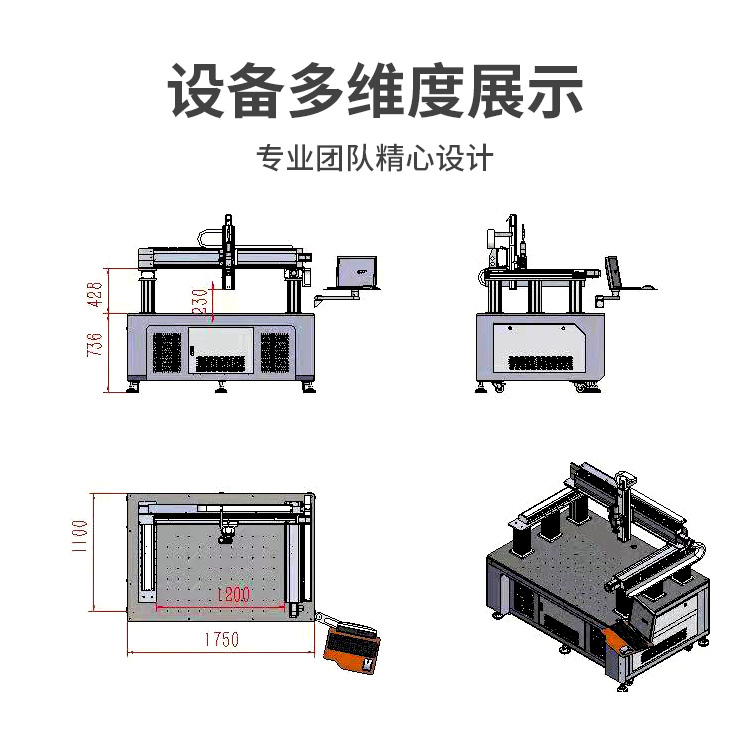 设备多维度展示

专业团队精心设计

428
736
230

1100
1200
1750