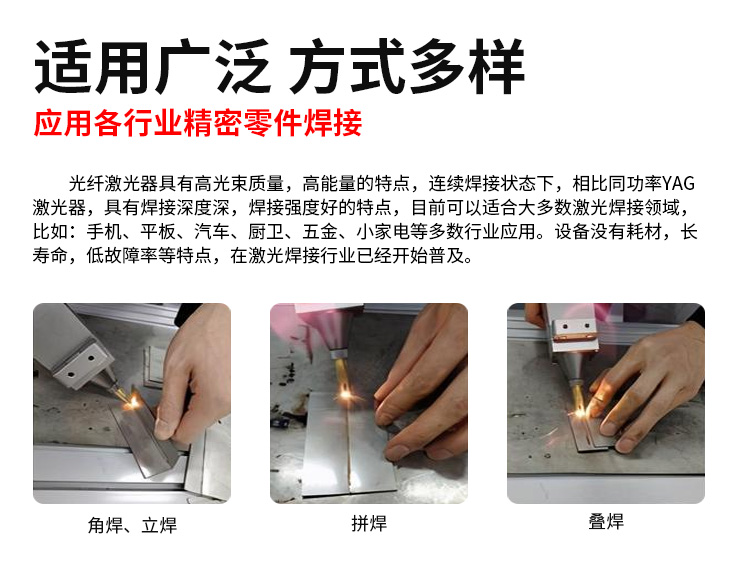 适用广泛 方式多样

应用各行业精密零件焊接

光纤激光器具有高光束质量，高能量的特点，连续焊接状态下，相比同功率YAG激光器，具有焊接深度深，焊接强度好的特点，目前可以适合大多数激光焊接领域，比如：手机、平板、汽车、厨卫、五金、小家电等多数行业应用。设备没有耗材，长寿命，低故障率等特点，在激光焊接行业已经开始普及。

角焊、立焊

拼焊

叠焊